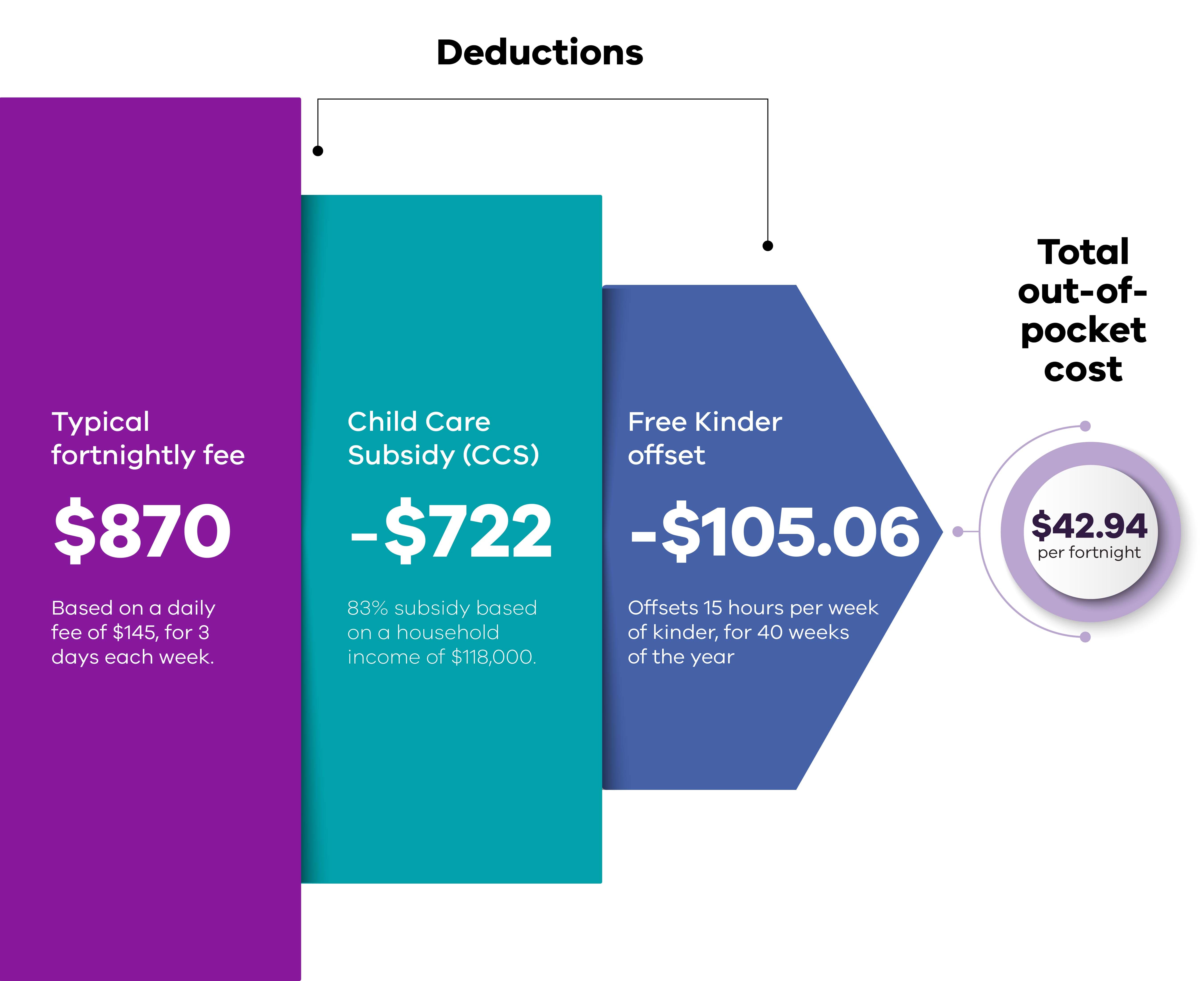 Deductions

Typical fortnightly fee

$870

Based on a daily fee of $145, for 3 days each week.

Child Care Subsidy (CCS)

-$722

83% subsidy based on a household income of $118,000.

Free Kinder offset

-$105.06

Offsets 15 hours per week of kinder, for 40 weeks of the year

Total out-of-pocket cost

$42.94
per fortnight